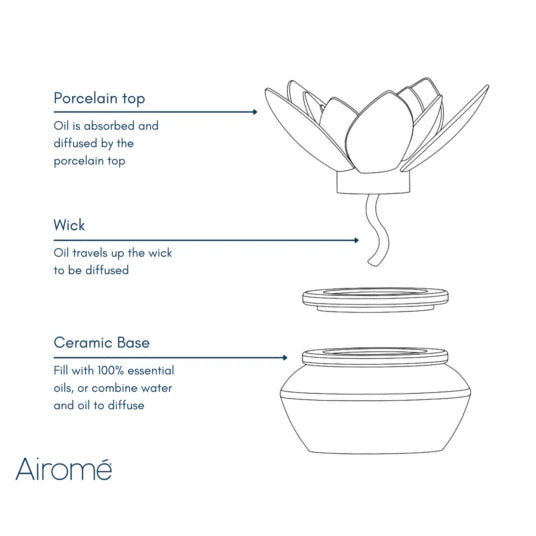 Porcelain top

Oil is absorbed and diffused by the porcelain top

Wick

Oil travels up the wick to be diffused

Ceramic Base

Fill with 100% essential oils, or combine water and oil to diffuse

Airomé